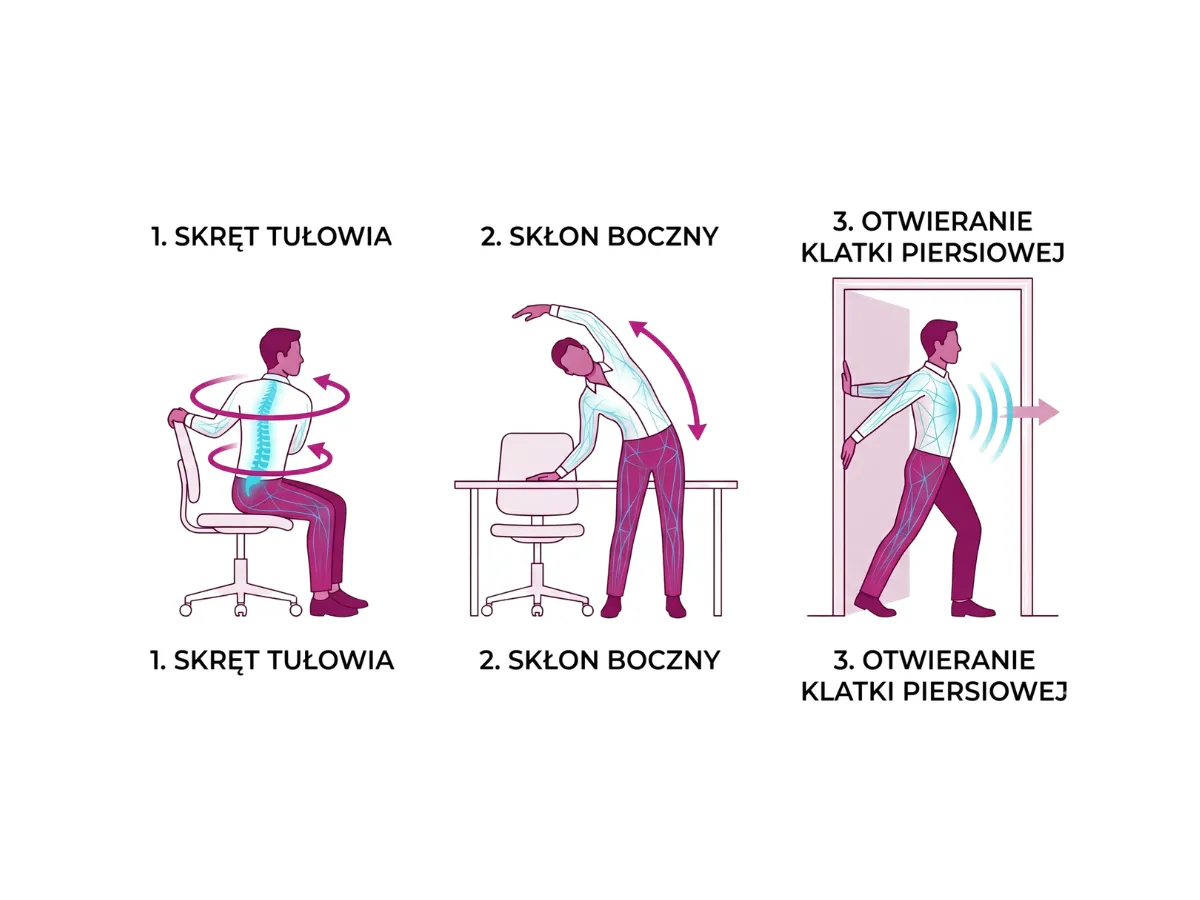 1. SKRĘT TUŁOWIA

2. SKŁON BOCZNY

3. OTWIERANIE KLATKI PIERSIOWEJ

1. SKRĘT TUŁOWIA

2. SKŁON BOCZNY

3. OTWIERANIE KLATKI PIERSIOWEJ